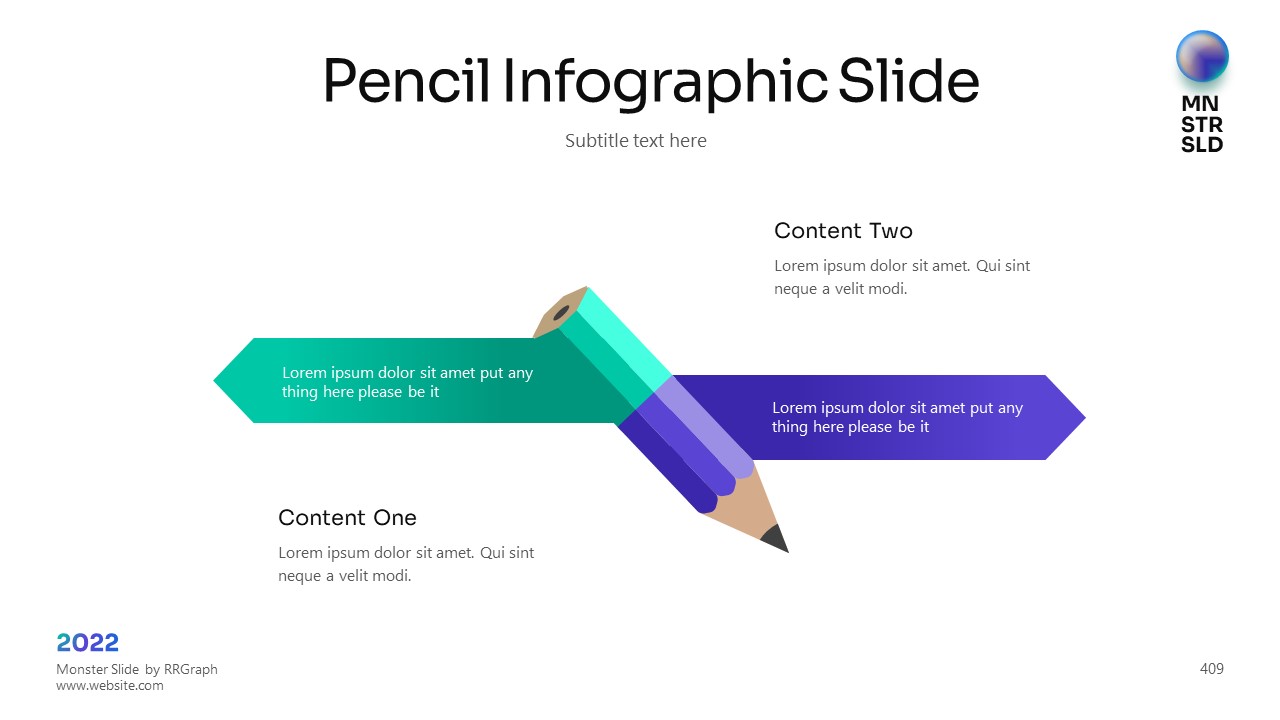 Pencil Infographic Slide

Subtitle text here

MN
STR
SLD

Content Two

Lorem ipsum dolor sit amet. Qui sint neque a velit modi.

Lorem ipsum dolor sit amet put any thing here please be it

Lorem ipsum dolor sit amet put any thing here please be it

Content One

Lorem ipsum dolor sit amet. Qui sint neque a velit modi.

2022

Monster Slide by RRGraph
www.website.com

409